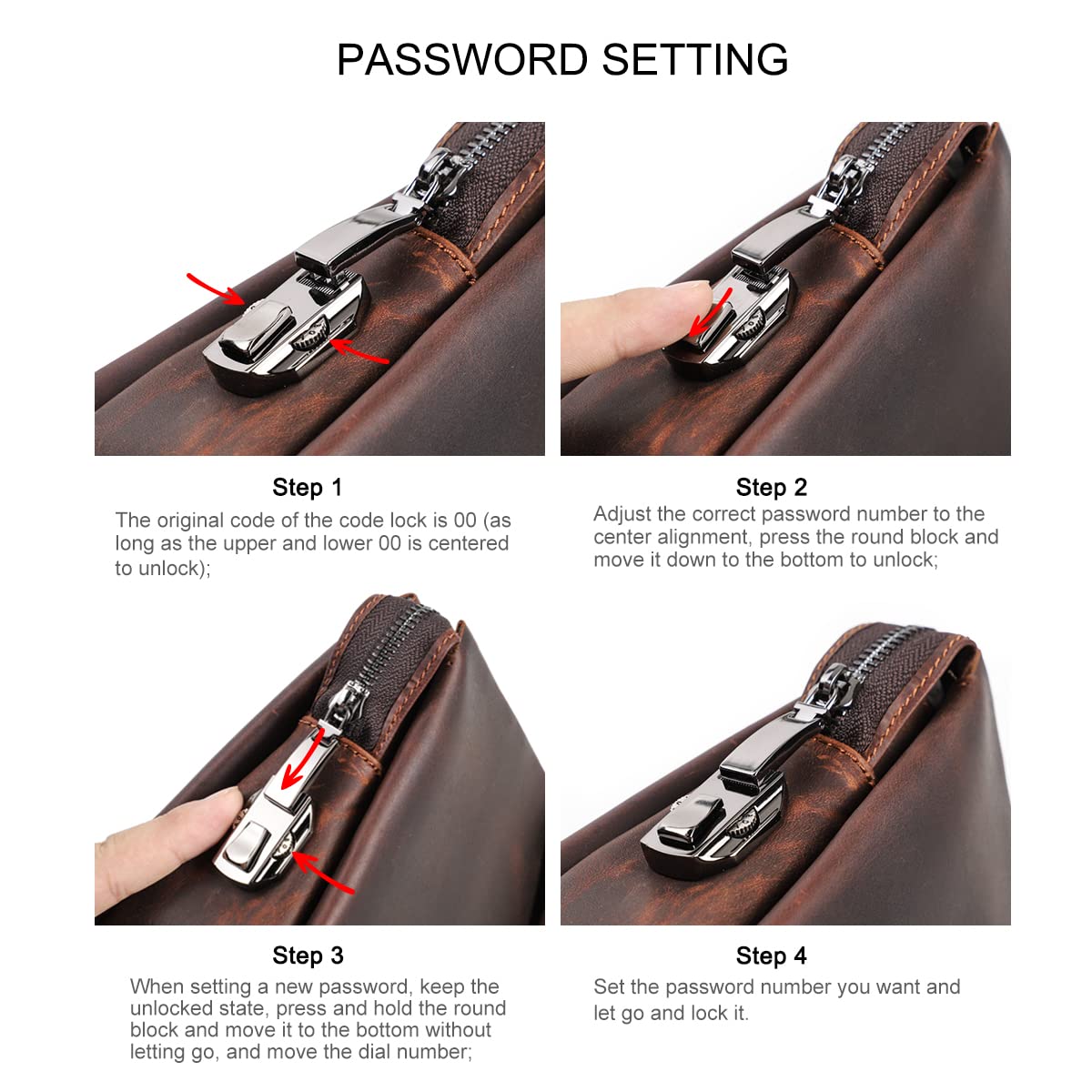 PASSWORD SETTING

Step 1
The original code of the code lock is 00 (as long as the upper and lower 00 is centered to unlock);

Step 2
Adjust the correct password number to the center alignment, press the round block and move it down to the bottom to unlock;

Step 3
When setting a new password, keep the unlocked state, press and hold the round block and move it to the bottom without letting go, and move the dial number;

Step 4
Set the password number you want and let go and lock it.