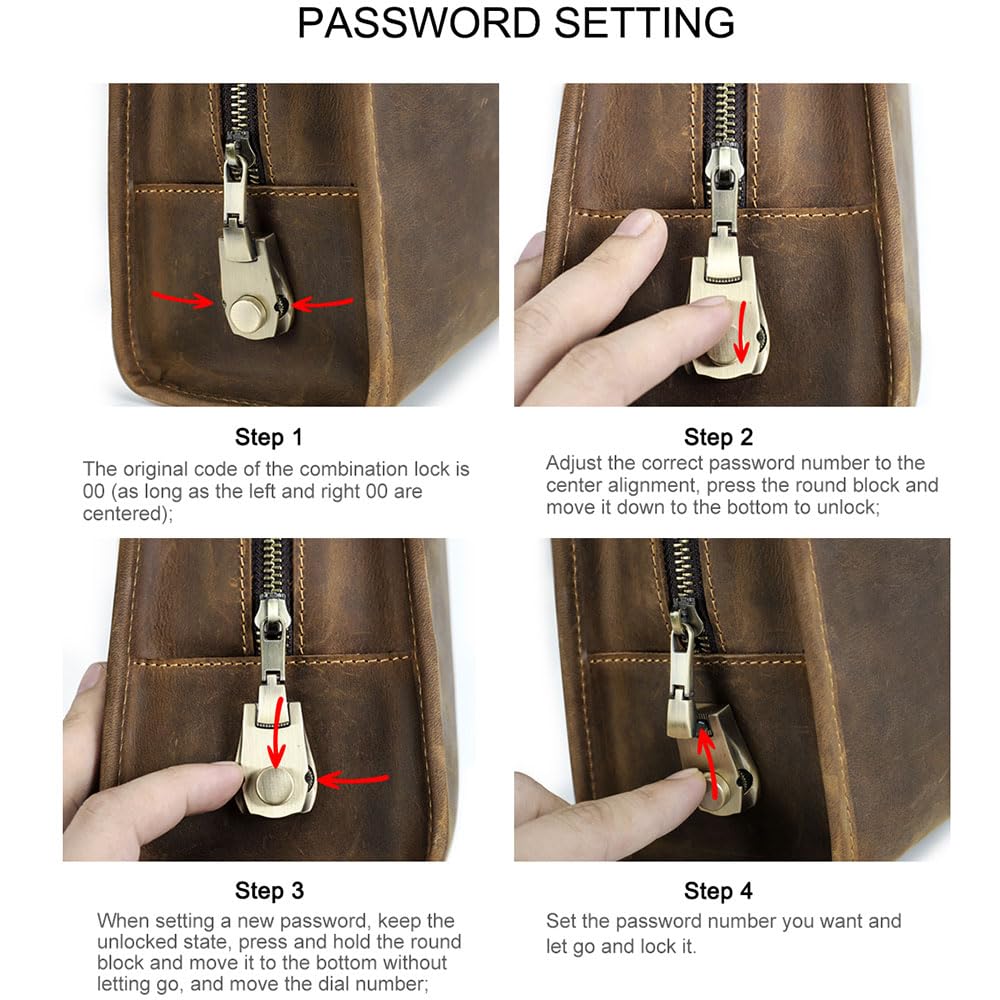 PASSWORD SETTING

Step 1
The original code of the combination lock is 00 (as long as the left and right 00 are centered);

Step 2
Adjust the correct password number to the center alignment, press the round block and move it down to the bottom to unlock;

Step 3
When setting a new password, keep the unlocked state, press and hold the round block and move it to the bottom without letting go, and move the dial number;

Step 4
Set the password number you want and let go and lock it.