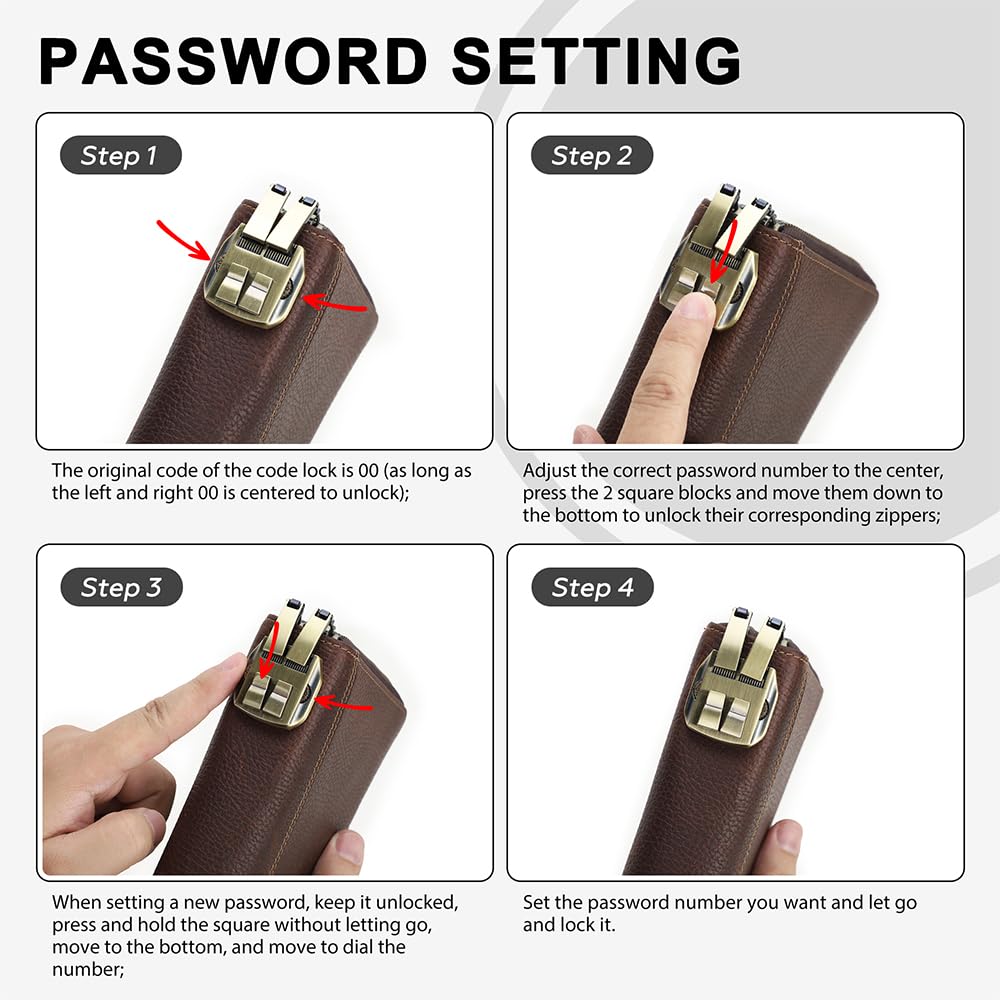 PASSWORD SETTING

Step 1

The original code of the code lock is 00 (as long as the left and right 00 is centered to unlock);

Step 2

Adjust the correct password number to the center, press the 2 square blocks and move them down to the bottom to unlock their corresponding zippers;

Step 3

When setting a new password, keep it unlocked, press and hold the square without letting go, move to the bottom, and move to dial the number;

Step 4

Set the password number you want and let go and lock it.