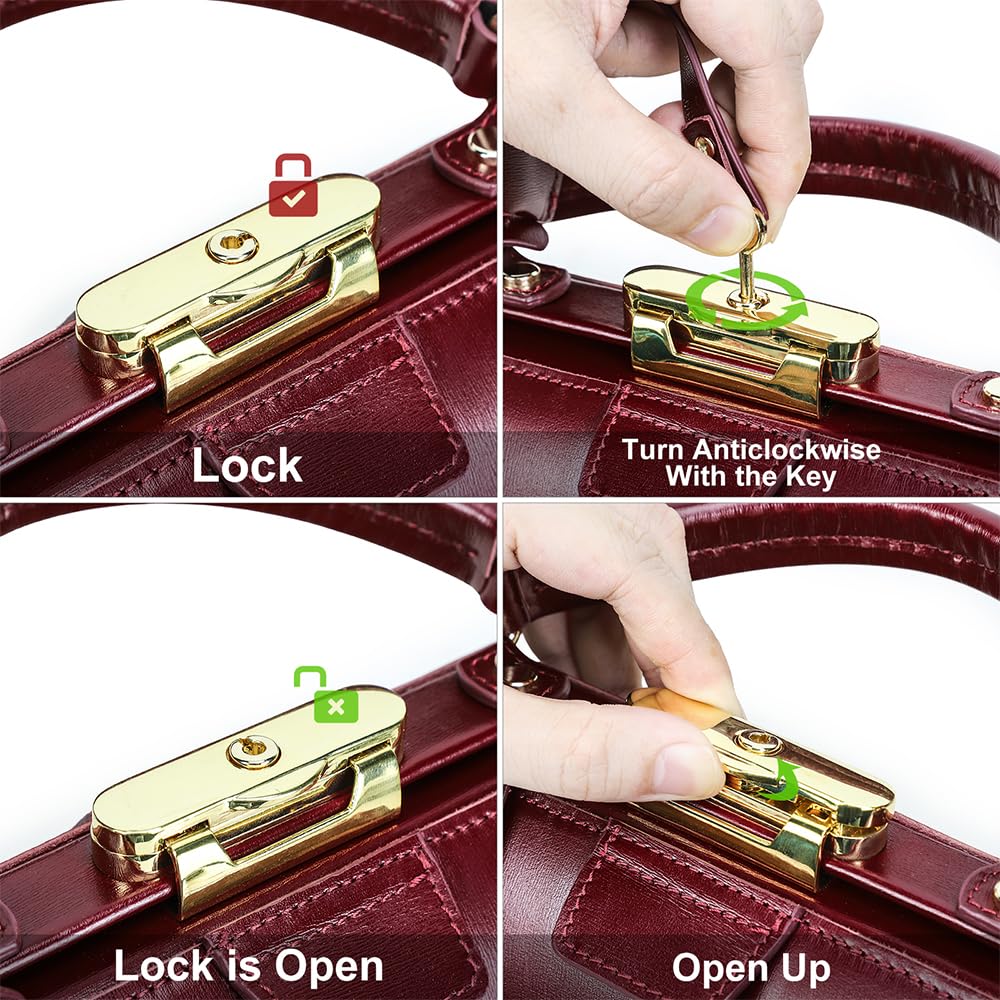 Lock

Turn Anticlockwise With the Key

Lock is Open

Open Up