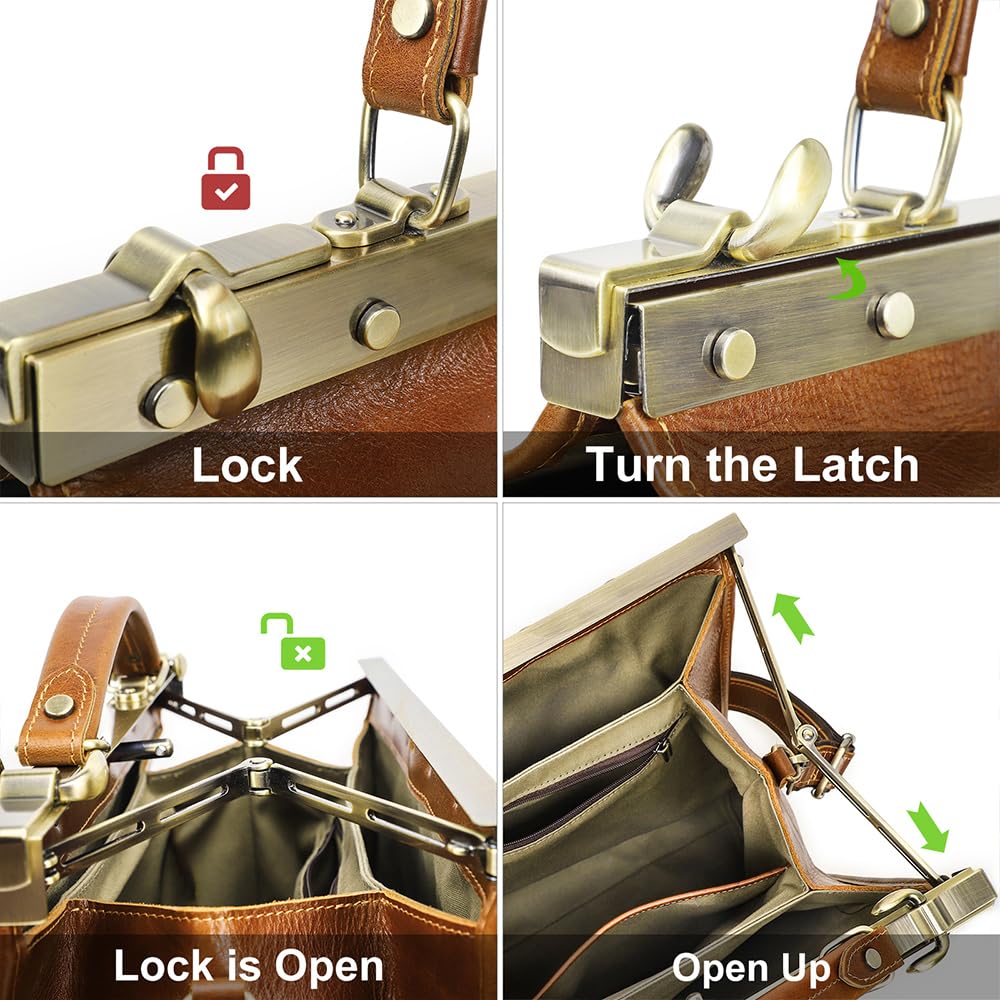 Lock

Turn the Latch

Lock is Open

Open Up