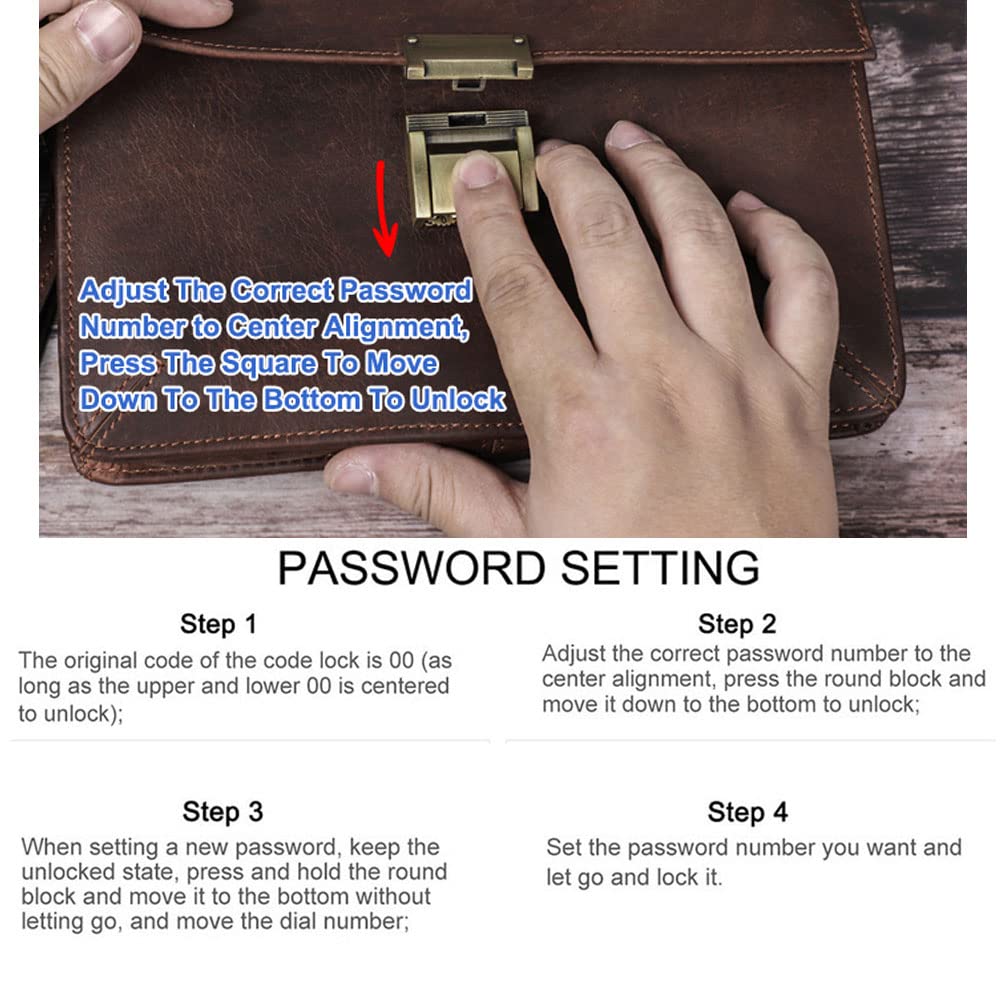 Adjust The Correct Password Number to Center Alignment, Press The Square To Move Down To The Bottom To Unlock

PASSWORD SETTING

Step 1
The original code of the code lock is 00 (as long as the upper and lower 00 is centered to unlock);

Step 2
Adjust the correct password number to the center alignment, press the round block and move it down to the bottom to unlock;

Step 3
When setting a new password, keep the unlocked state, press and hold the round block and move it to the bottom without letting go, and move the dial number;

Step 4
Set the password number you want and let go and lock it.