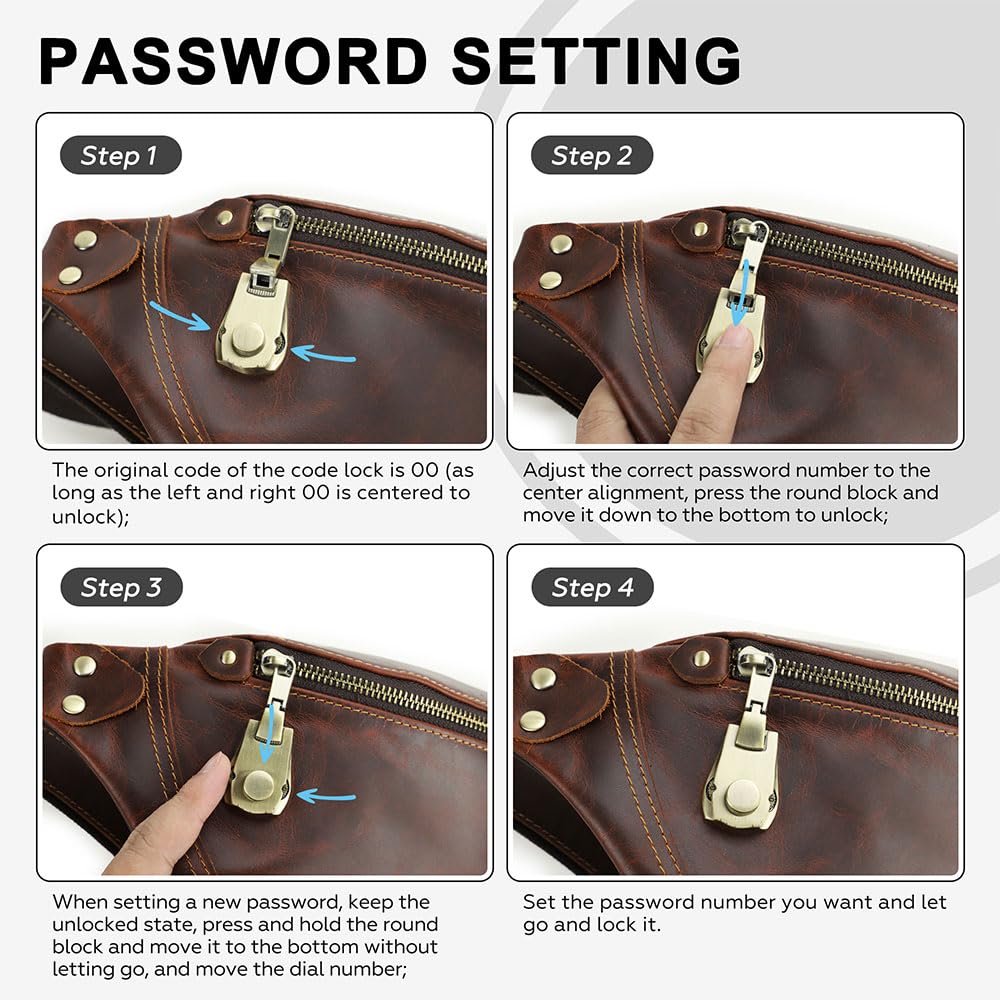 PASSWORD SETTING

Step 1

The original code of the code lock is 00 (as long as the left and right 00 is centered to unlock);

Step 2

Adjust the correct password number to the center alignment, press the round block and move it down to the bottom to unlock;

Step 3

When setting a new password, keep the unlocked state, press and hold the round block and move it to the bottom without letting go, and move the dial number;

Step 4

Set the password number you want and let go and lock it.