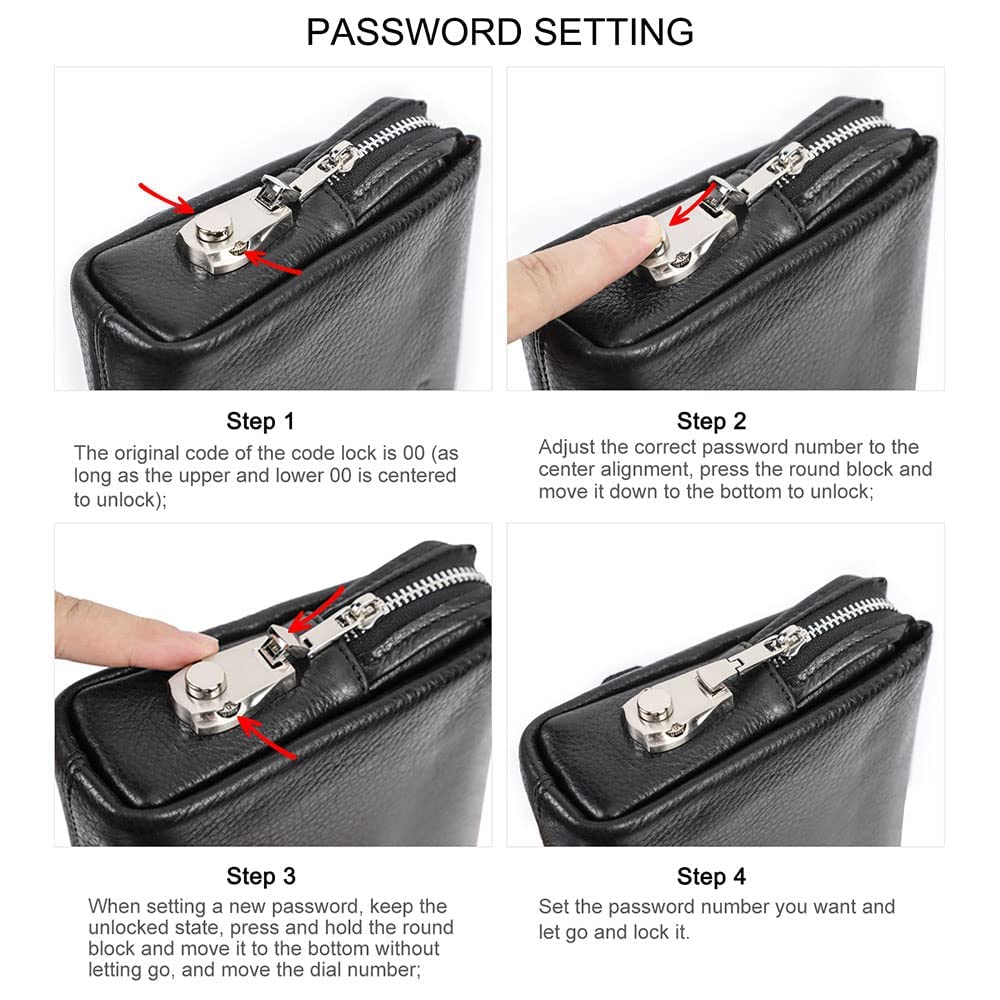 PASSWORD SETTING

Step 1
The original code of the code lock is 00 (as long as the upper and lower 00 is centered to unlock);

Step 2
Adjust the correct password number to the center alignment, press the round block and move it down to the bottom to unlock;

Step 3
When setting a new password, keep the unlocked state, press and hold the round block and move it to the bottom without letting go, and move the dial number;

Step 4
Set the password number you want and let go and lock it.